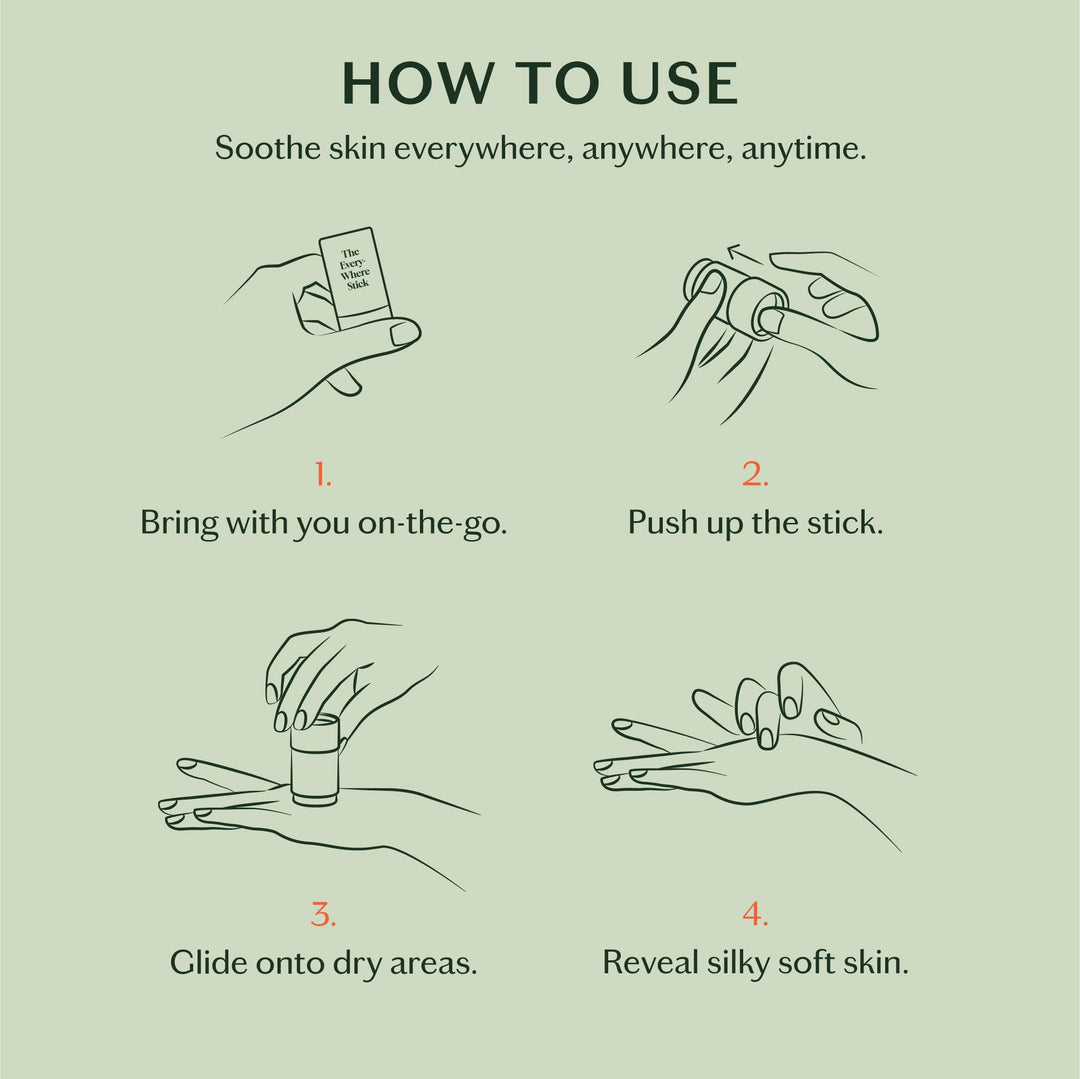 HOW TO USE

Soothe skin everywhere, anywhere, anytime.

The Every-Where Stick

1.
Bring with you on-the-go.

2.
Push up the stick.

3.
Glide onto dry areas.

4.
Reveal silky soft skin.