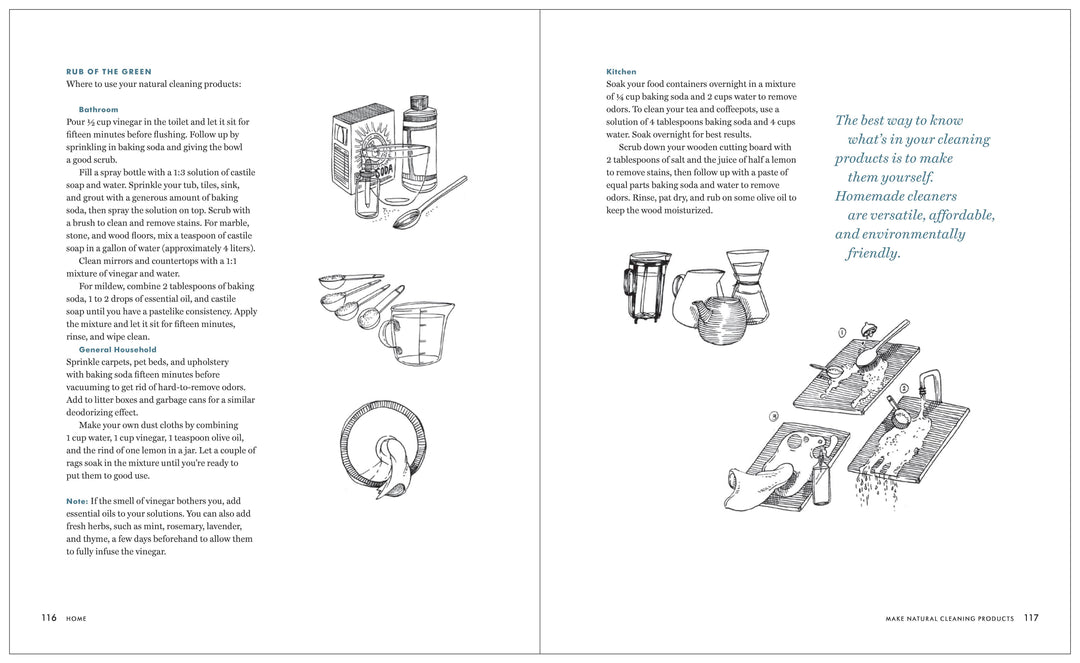 RUB OF THE GREEN
Where to use your natural cleaning products:

Bathroom
Pour ½ cup vinegar in the toilet and let it sit for fifteen minutes before flushing. Follow up by sprinkling in baking soda and giving the bowl a good scrub.

Fill a spray bottle with a 1:3 solution of castile soap and water. Sprinkle your tub, tiles, sink, and grout with a generous amount of baking soda, then spray the solution on top. Scrub with a brush to clean and remove stains. For marble, stone, and wood floors, mix a teaspoon of castile soap in a gallon of water (approximately 4 liters).

Clean mirrors and countertops with a 1:1 mixture of vinegar and water.

For mildew, combine 2 tablespoons of baking soda, 1 to 2 drops of essential oil, and castile soap until you have a pastelike consistency. Apply the mixture and let it sit for fifteen minutes, rinse, and wipe clean.

General Household
Sprinkle carpets, pet beds, and upholstery with baking soda fifteen minutes before vacuuming to get rid of hard-to-remove odors. Add to litter boxes and garbage cans for a similar deodorizing effect.

Make your own dust cloths by combining 1 cup water, 1 cup vinegar, 1 teaspoon olive oil, and the rind of one lemon in a jar. Let a couple of rags soak in the mixture until you're ready to put them to good use.

Note: If the smell of vinegar bothers you, add essential oils to your solutions. You can also add fresh herbs, such as mint, rosemary, lavender, and thyme, a few days beforehand to allow them to fully infuse the vinegar.

SODA

116 HOME

Kitchen
Soak your food containers overnight in a mixture of ¼ cup baking soda and 2 cups water to remove odors. To clean your tea and coffeepots, use a solution of 4 tablespoons baking soda and 4 cups water. Soak overnight for best results.

Scrub down your wooden cutting board with 2 tablespoons of salt and the juice of half a lemon to remove stains, then follow up with a paste of equal parts baking soda and water to remove odors. Rinse, pat dry, and rub on some olive oil to keep the wood moisturized.

The best way to know what's in your cleaning products is to make them yourself. Homemade cleaners are versatile, affordable, and environmentally friendly.

1
2
3

MAKE NATURAL CLEANING PRODUCTS 117